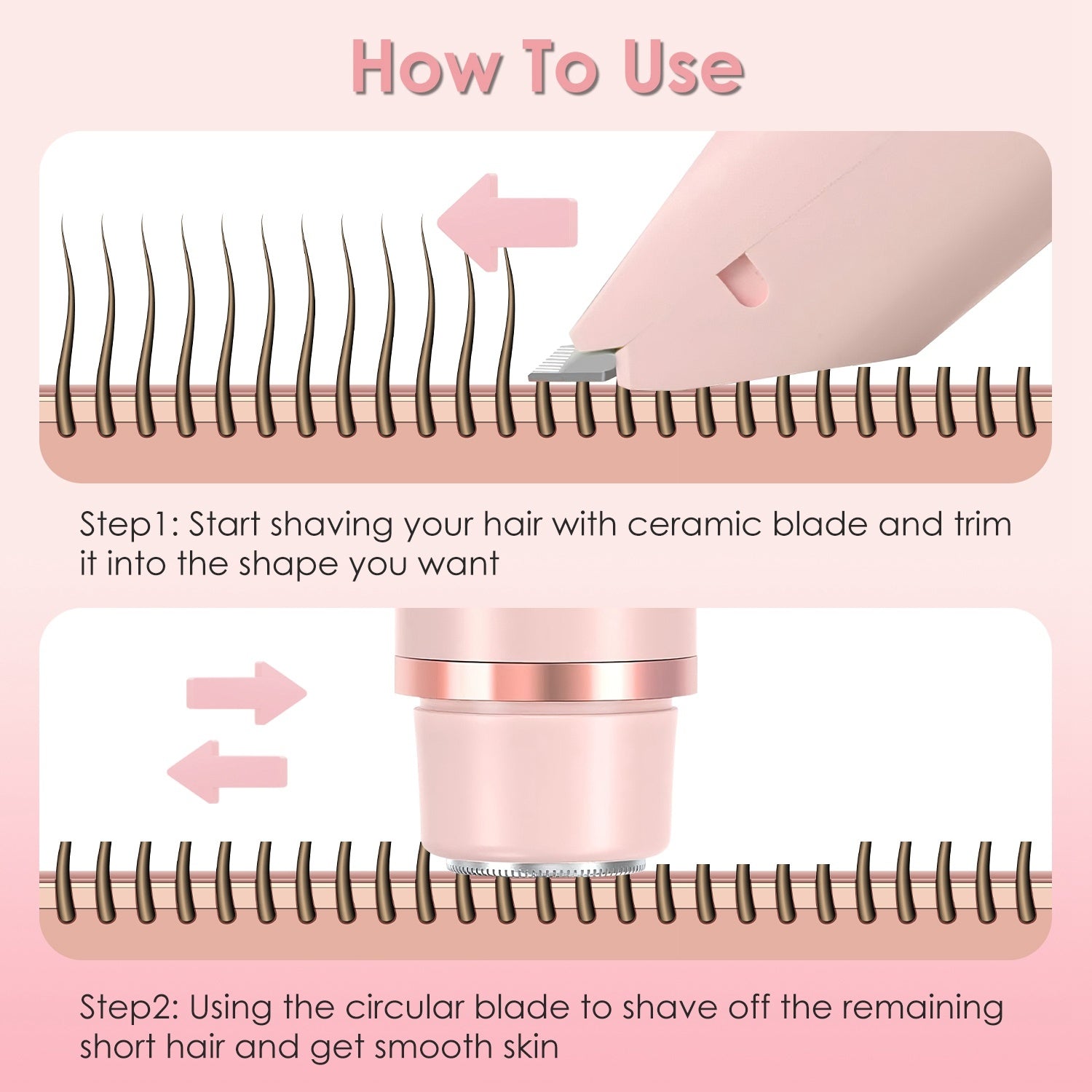 How To Use

Step1: Start shaving your hair with ceramic blade and trim it into the shape you want

Step2: Using the circular blade to shave off the remaining short hair and get smooth skin