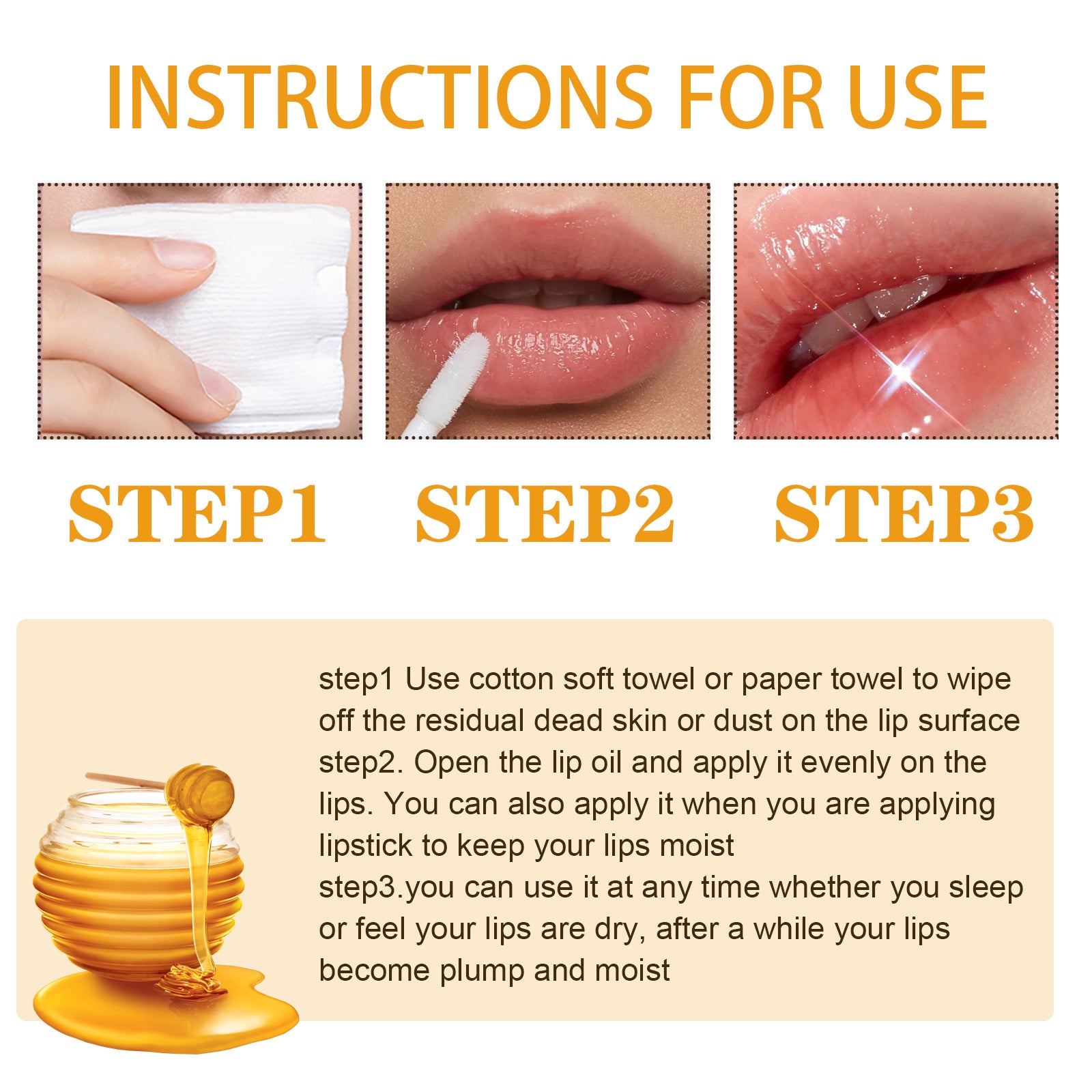 INSTRUCTIONS FOR USE

STEP1

STEP2

STEP3

step1 Use cotton soft towel or paper towel to wipe off the residual dead skin or dust on the lip surface
step2. Open the lip oil and apply it evenly on the lips. You can also apply it when you are applying lipstick to keep your lips moist
step3.you can use it at any time whether you sleep or feel your lips are dry, after a while your lips become plump and moist